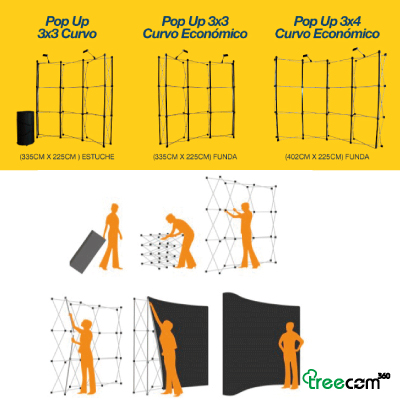 Pop Up
3x3 Curvo

(335CM X 225CM ) ESTUCHE

Pop Up 3x3
Curvo Económico

(335CM X 225CM) FUNDA

Pop Up 3x4
Curvo Económico

(402CM X 225CM) FUNDA

treecom 360